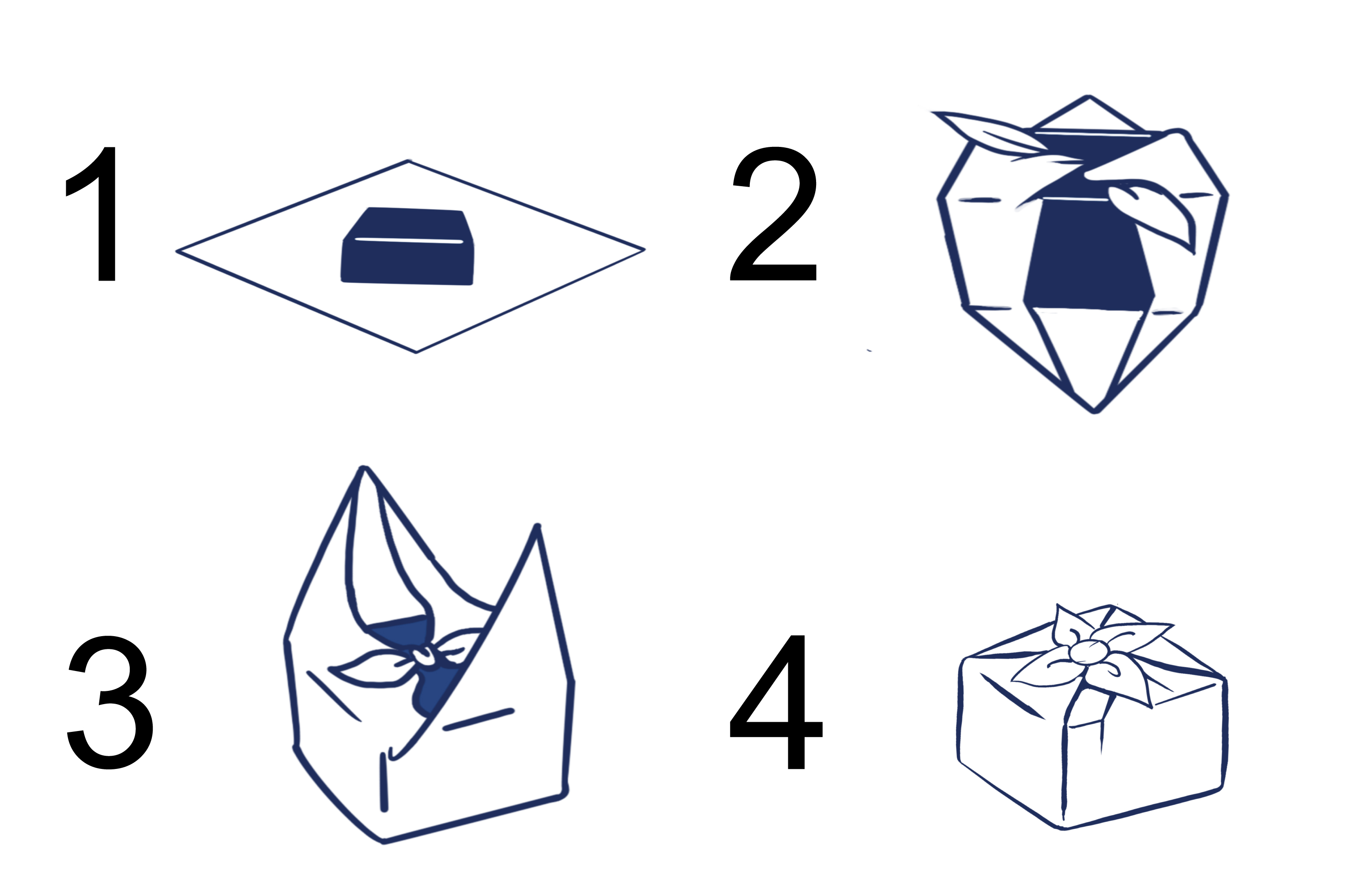 1

2

3

4