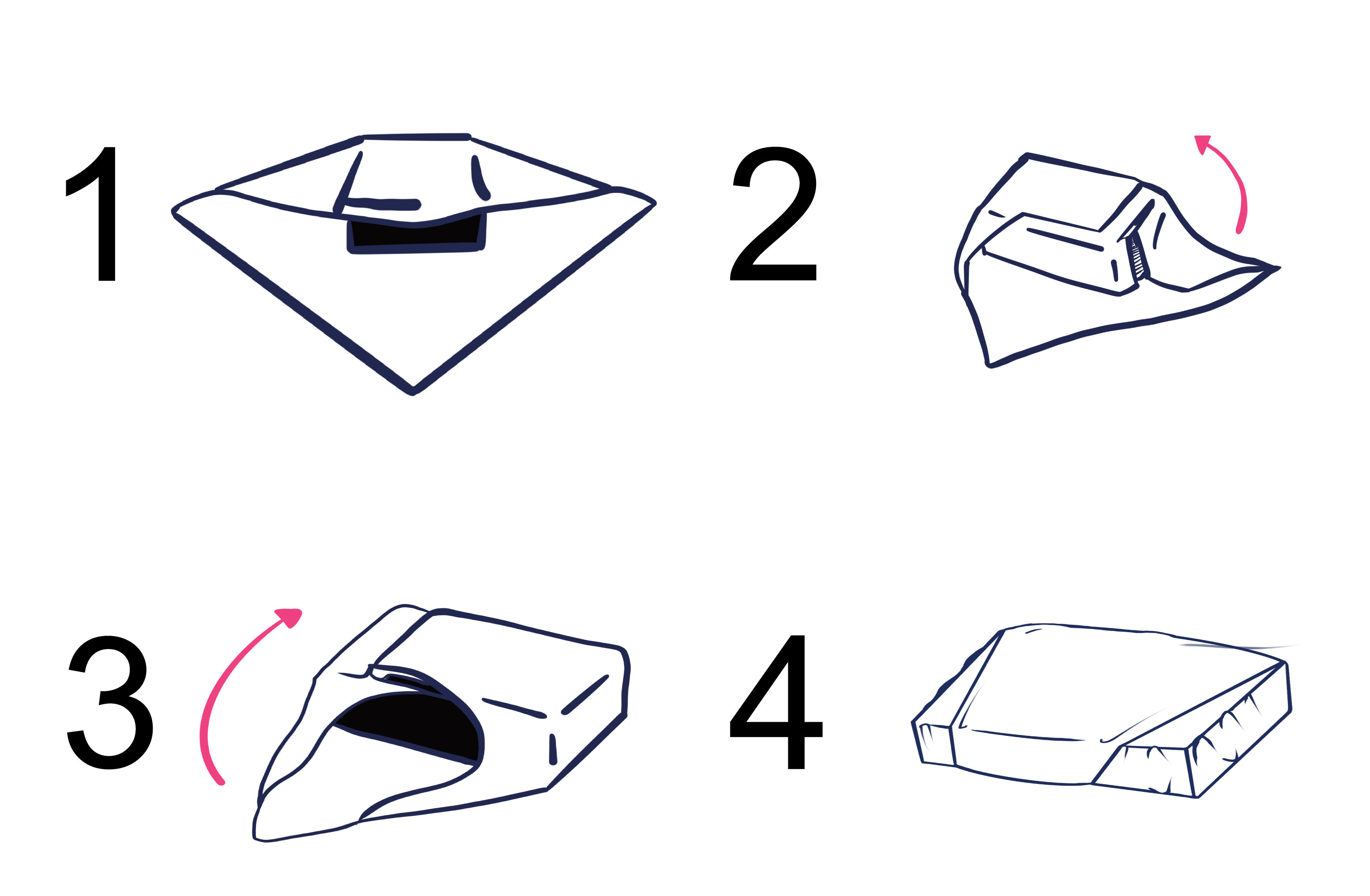 1
2
3
4