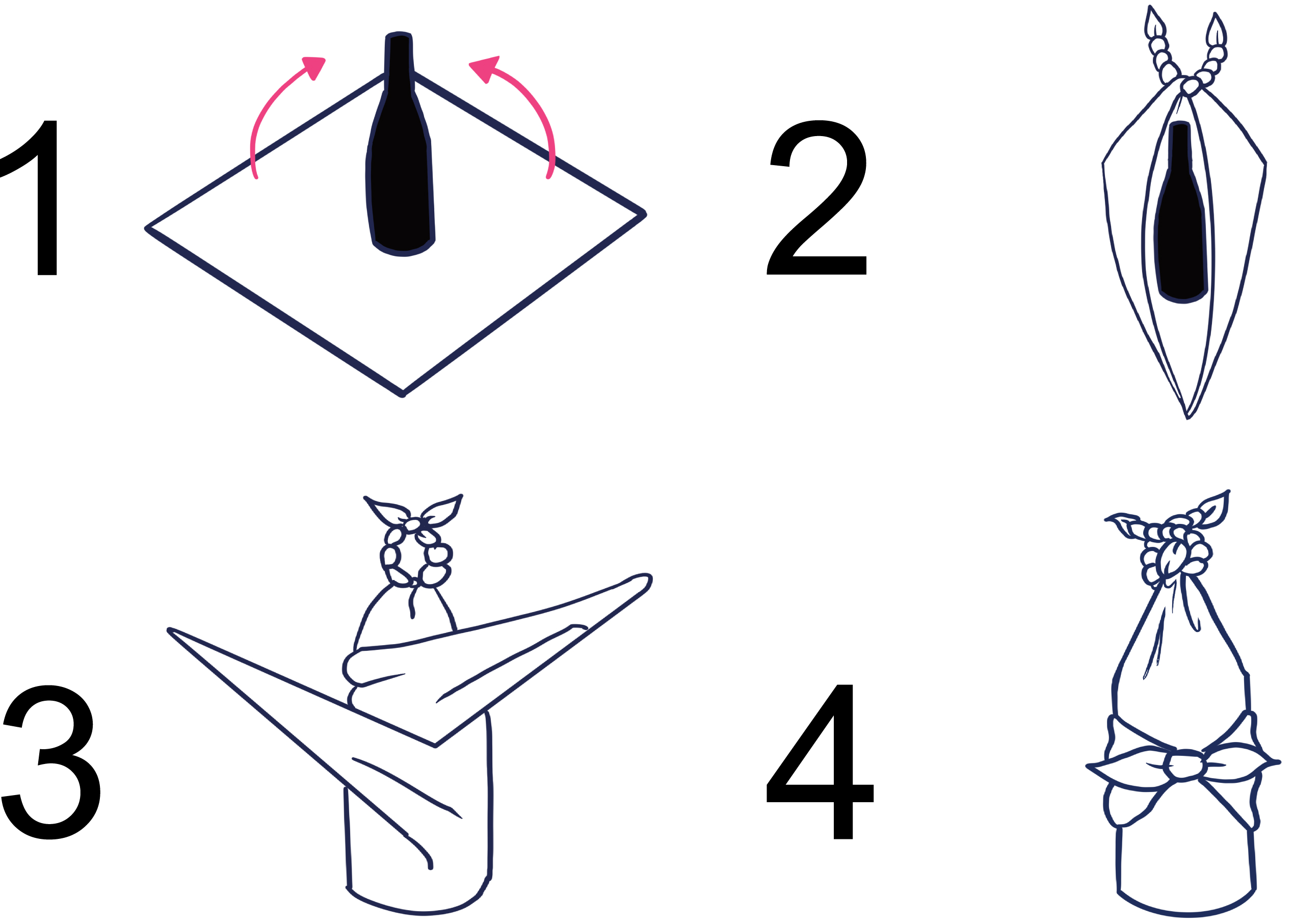 1

2

3

4